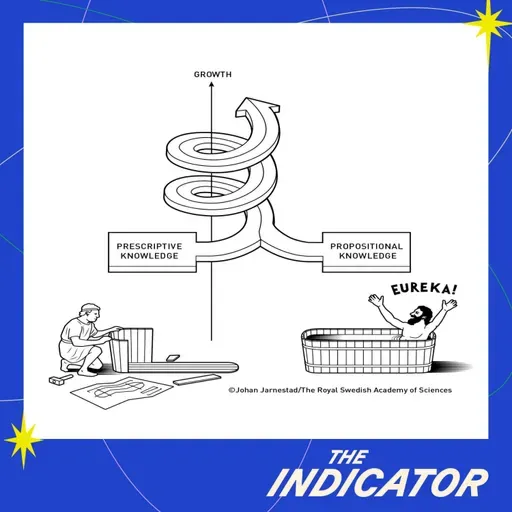 GROWTH

PRESCRIPTIVE KNOWLEDGE

PROPOSITIONAL KNOWLEDGE

EUREKA!

©Johan Jarnestad/The Royal Swedish Academy of Sciences

THE INDICATOR