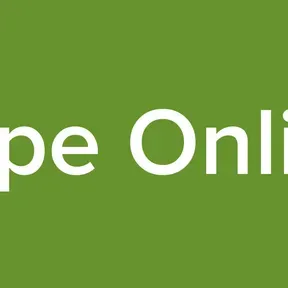 pe Onli